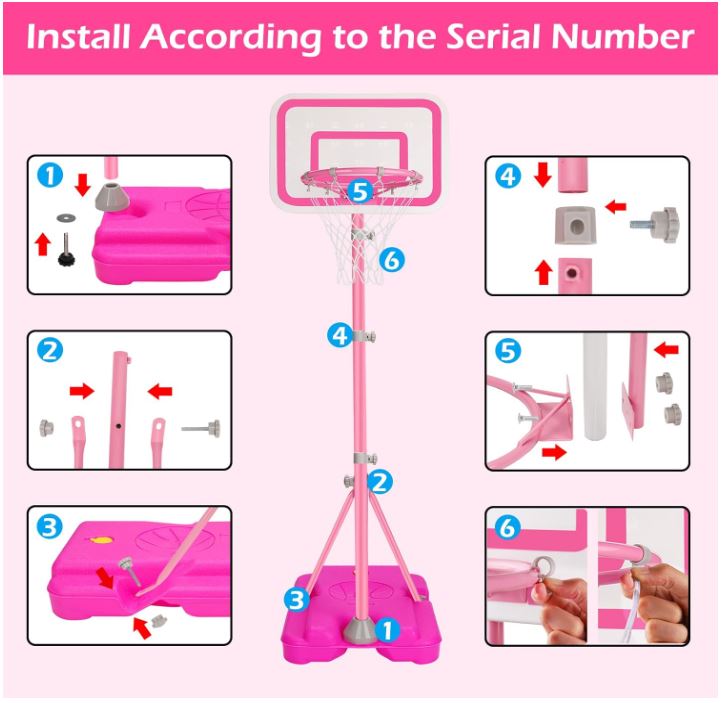 Install According to the Serial Number

1

2

3

5

6

4

2

3

1

4

5

6