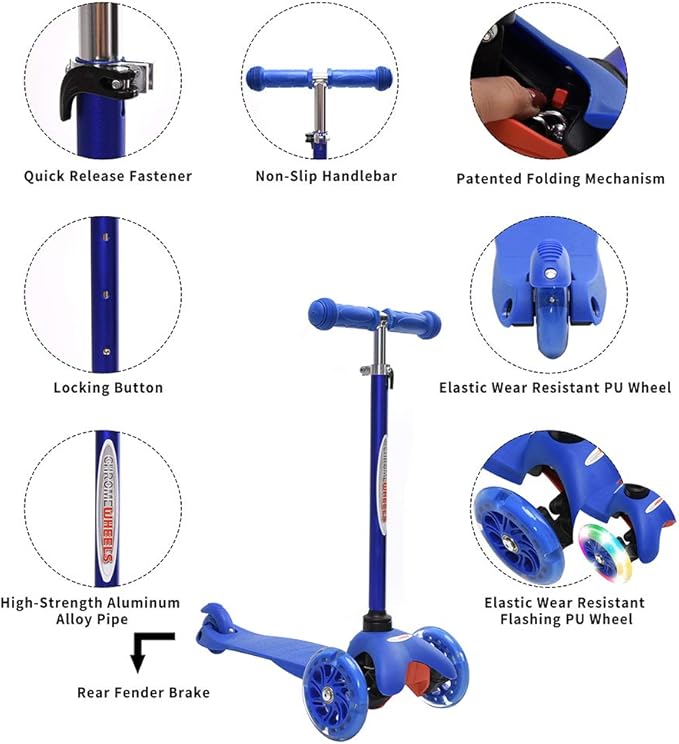 Quick Release Fastener

Non-Slip Handlebar

Patented Folding Mechanism

Locking Button

Elastic Wear Resistant PU Wheel

CHROMEWHEELS

CHROMEWHEELS

High-Strength Aluminum Alloy Pipe

Elastic Wear Resistant Flashing PU Wheel

Rear Fender Brake