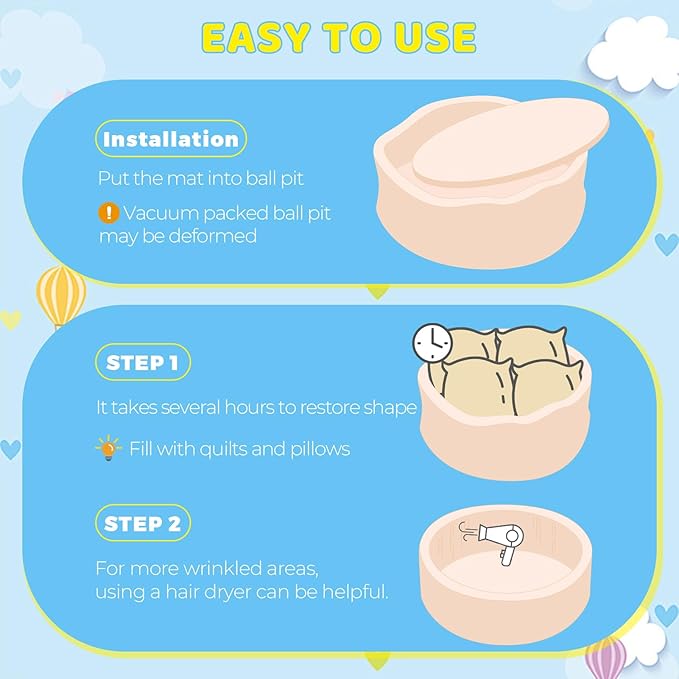 EASY TO USE

Installation

Put the mat into ball pit

Vacuum packed ball pit may be deformed

STEP 1

It takes several hours to restore shape

Fill with quilts and pillows

STEP 2

For more wrinkled areas, using a hair dryer can be helpful.