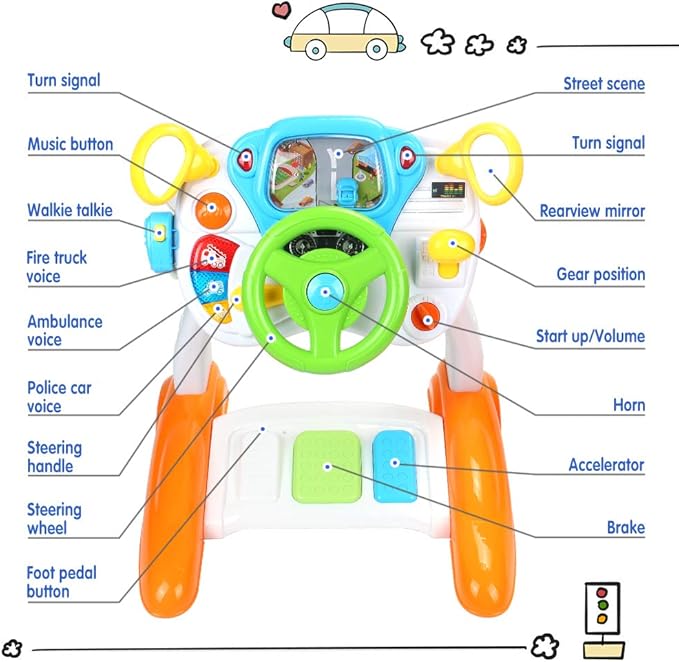 Turn signal

Music button

Walkie talkie

Fire truck voice

Ambulance voice

Police car voice

Steering handle

Steering wheel

Foot pedal button

Street scene

Turn signal

Rearview mirror

Gear position

Start up/Volume

Horn

Accelerator

Brake