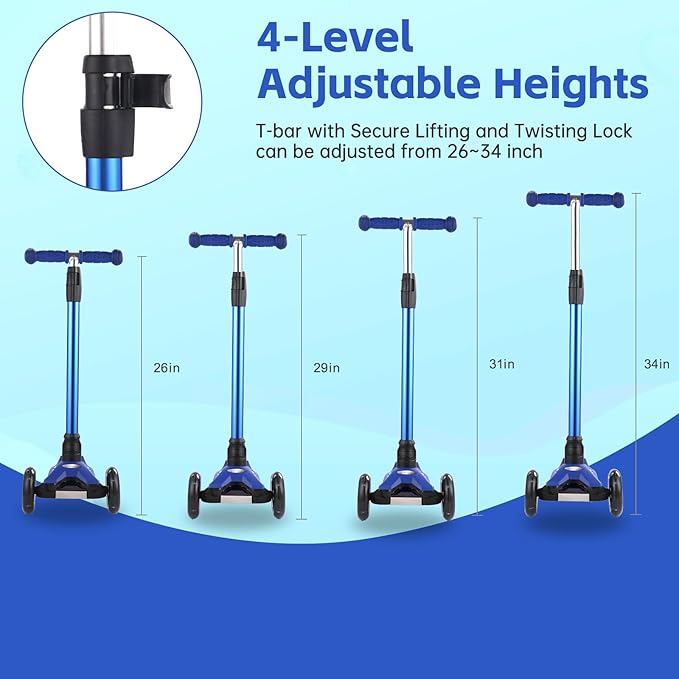 4-Level Adjustable Heights

T-bar with Secure Lifting and Twisting Lock can be adjusted from 26~34 inch

26in

29in

31in

34in