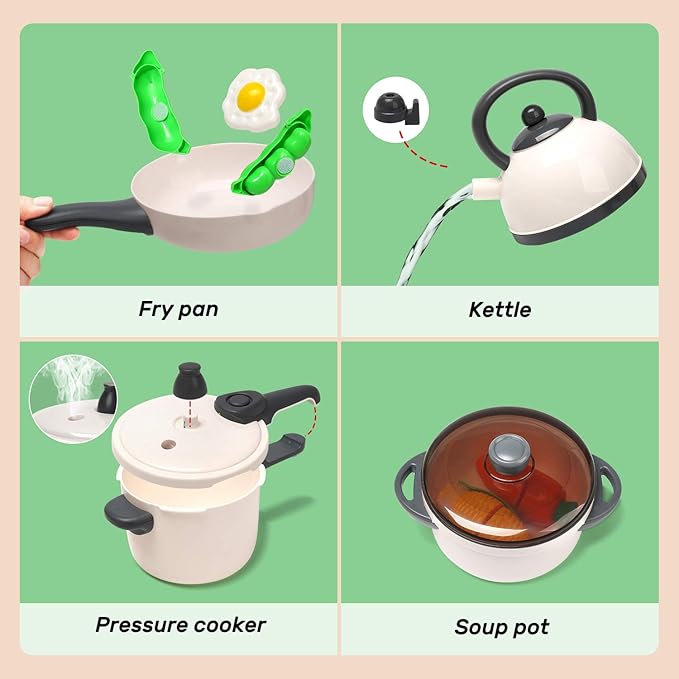 Fry pan

Kettle

Pressure cooker

Soup pot