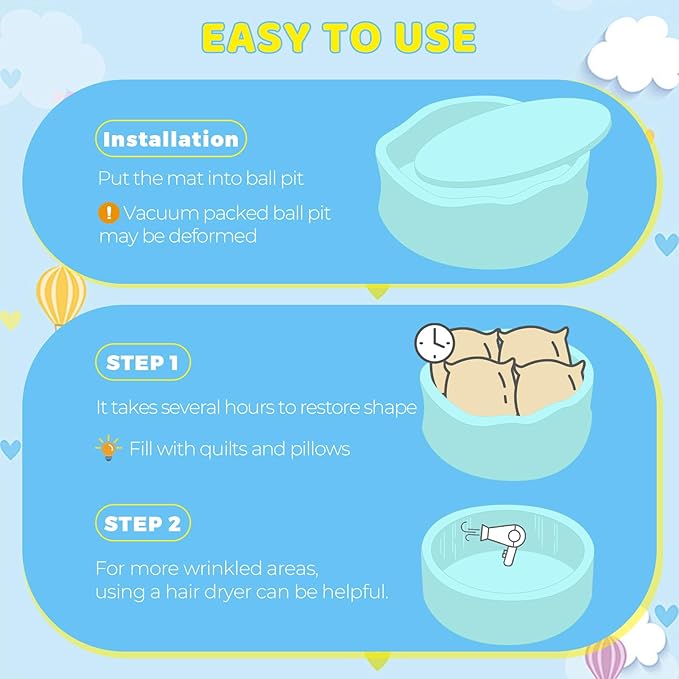 EASY TO USE

Installation

Put the mat into ball pit

Vacuum packed ball pit may be deformed

STEP 1

It takes several hours to restore shape

Fill with quilts and pillows

STEP 2

For more wrinkled areas, using a hair dryer can be helpful.