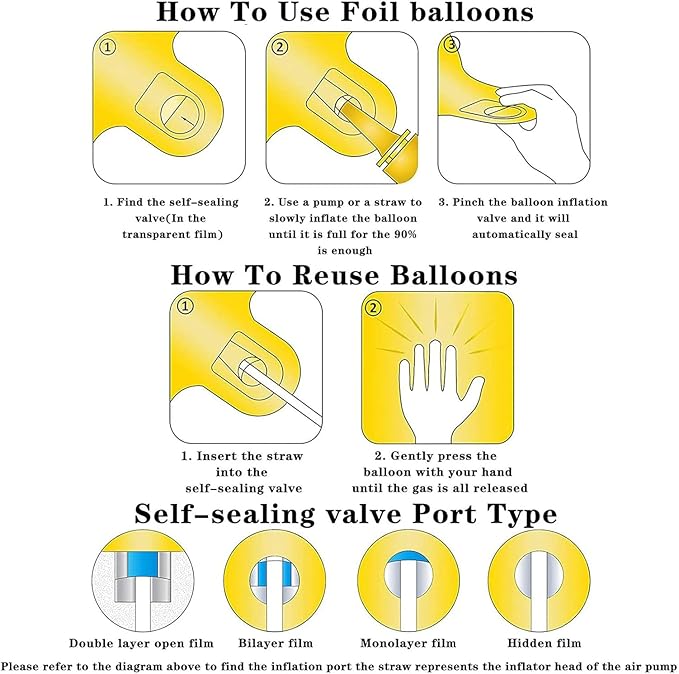 How To Use Foil balloons

①

②

③

1. Find the self-sealing valve(In the transparent film)

2. Use a pump or a straw to slowly inflate the balloon until it is full for the 90% is enough

3. Pinch the balloon inflation valve and it will automatically seal

How To Reuse Balloons

①

②

1. Insert the straw into the self-sealing valve

2. Gently press the balloon with your hand until the gas is all released

Self-sealing valve Port Type

Double layer open film

Bilayer film

Monolayer film

Hidden film

Please refer to the diagram above to find the inflation port the straw represents the inflator head of the air pump