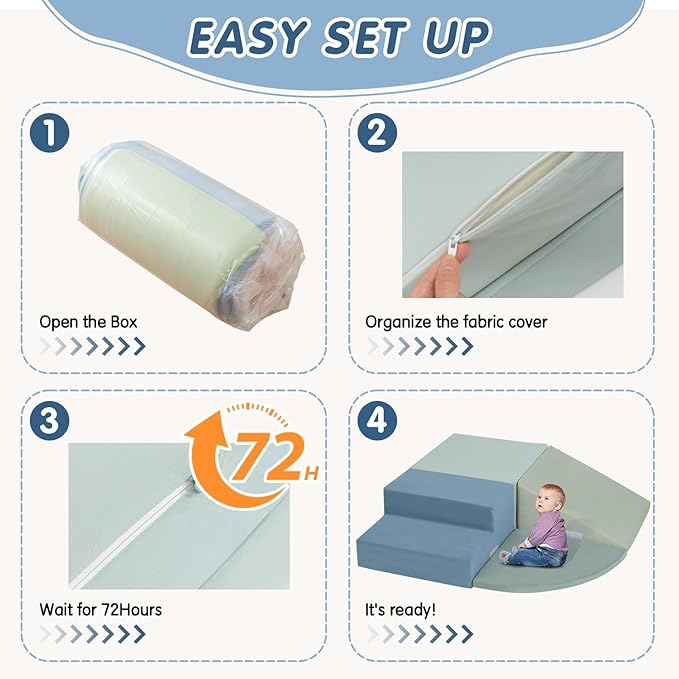 EASY SET UP

1

Open the Box

2

Organize the fabric cover

3

72H

Wait for 72Hours

4

It's ready!