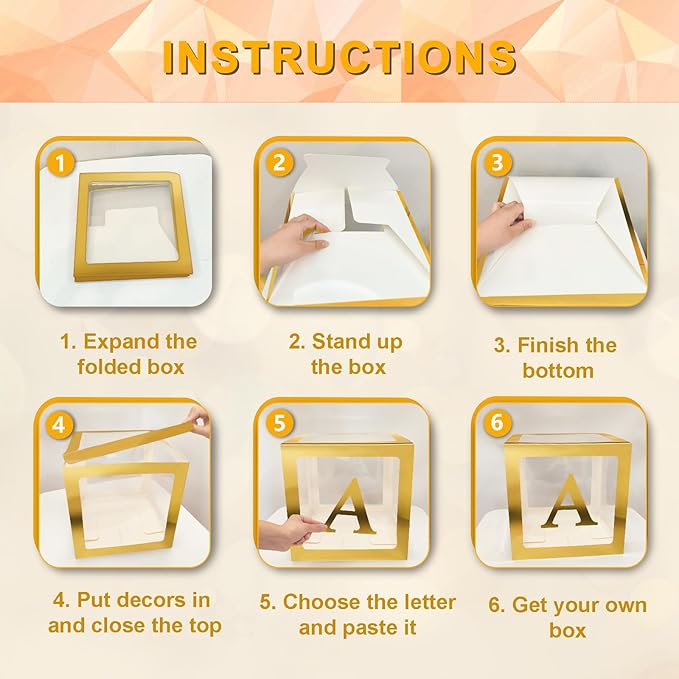 INSTRUCTIONS

1

1. Expand the folded box

2

2. Stand up the box

3

3. Finish the bottom

4

4. Put decors in and close the top

5

A

5. Choose the letter and paste it

6

A

6. Get your own box