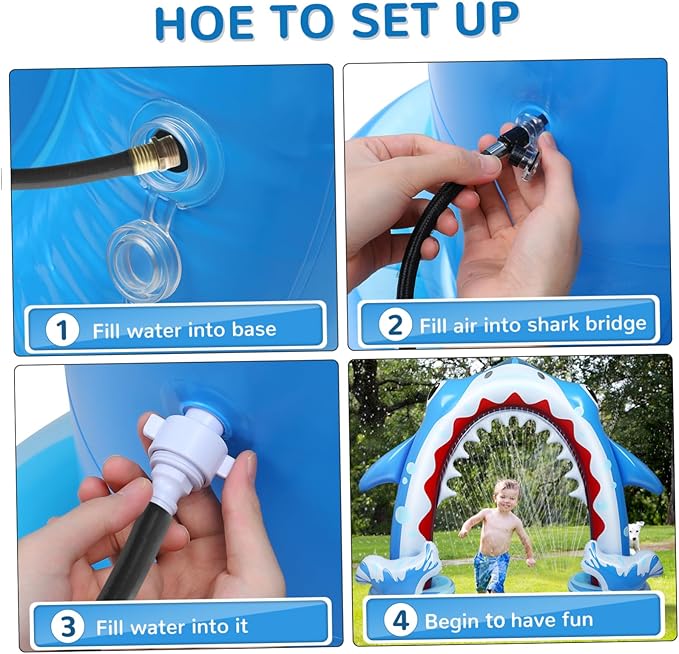 HOE TO SET UP

1 Fill water into base

2 Fill air into shark bridge

3 Fill water into it

4 Begin to have fun