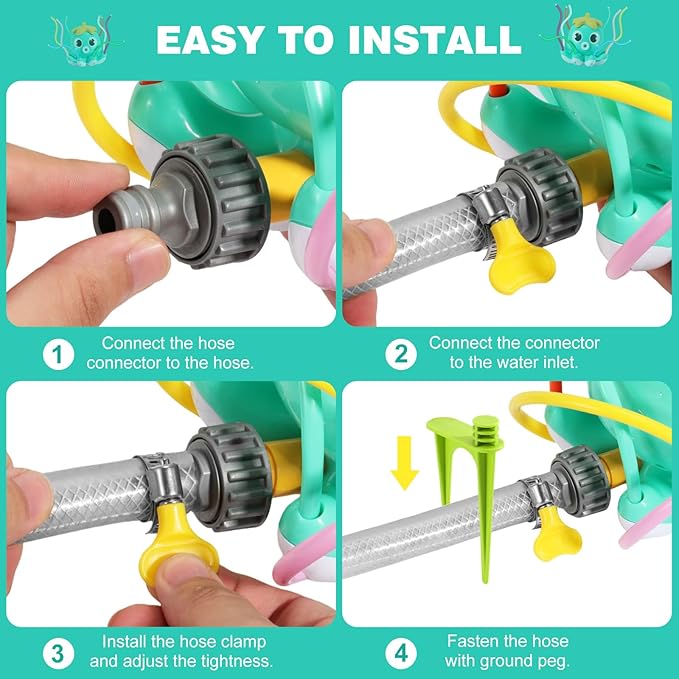 EASY TO INSTALL

1 Connect the hose connector to the hose.

2 Connect the connector to the water inlet.

3 Install the hose clamp and adjust the tightness.

4 Fasten the hose with ground peg.