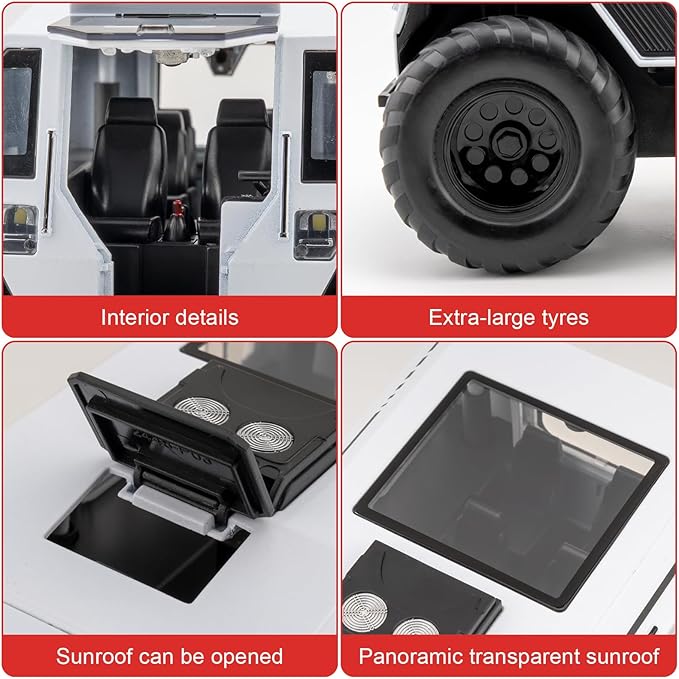 Interior details

Extra-large tyres

Sunroof can be opened

Panoramic transparent sunroof