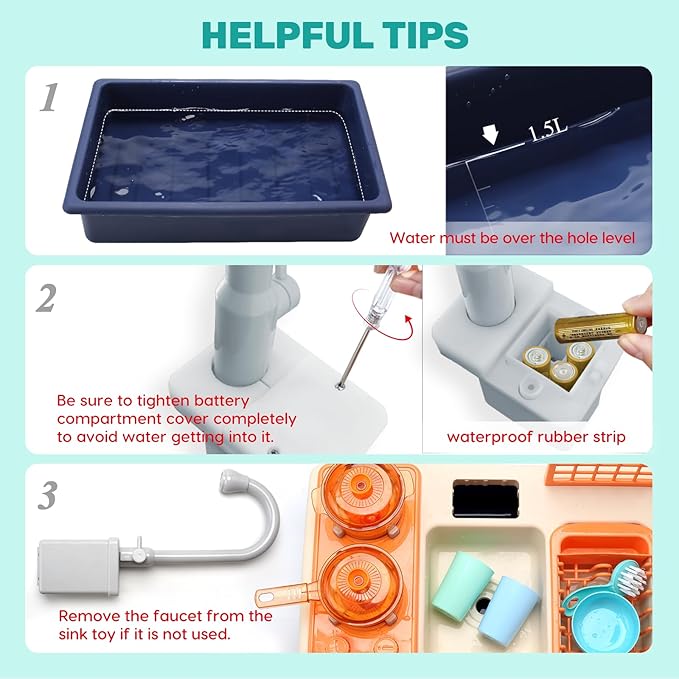 HELPFUL TIPS

1

1.5L

Water must be over the hole level

2

Be sure to tighten battery compartment cover completely to avoid water getting into it.

waterproof rubber strip

3

Remove the faucet from the sink toy if it is not used.