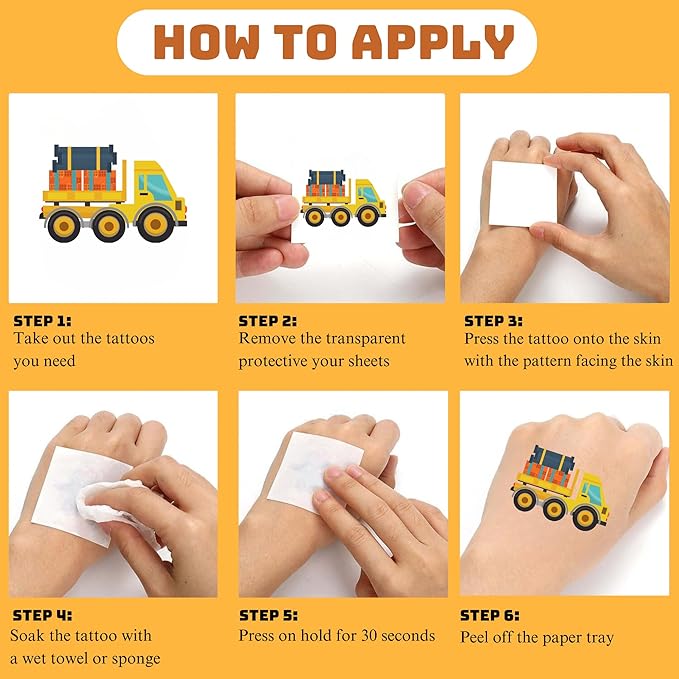 HOW TO APPLY

STEP 1:
Take out the tattoos you need

STEP 2:
Remove the transparent protective your sheets

STEP 3:
Press the tattoo onto the skin with the pattern facing the skin

STEP 4:
Soak the tattoo with a wet towel or sponge

STEP 5:
Press on hold for 30 seconds

STEP 6:
Peel off the paper tray