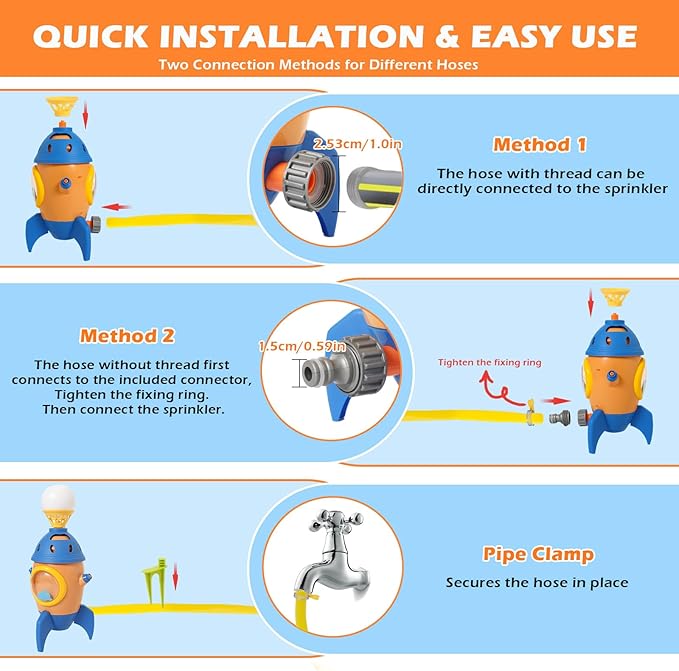 QUICK INSTALLATION & EASY USE

Two Connection Methods for Different Hoses

2.53cm/1.0in

Method 1

The hose with thread can be directly connected to the sprinkler

Method 2

The hose without thread first connects to the included connector, Tighten the fixing ring. Then connect the sprinkler.

1.5cm/0.59in

Tighten the fixing ring

Pipe Clamp

Secures the hose in place