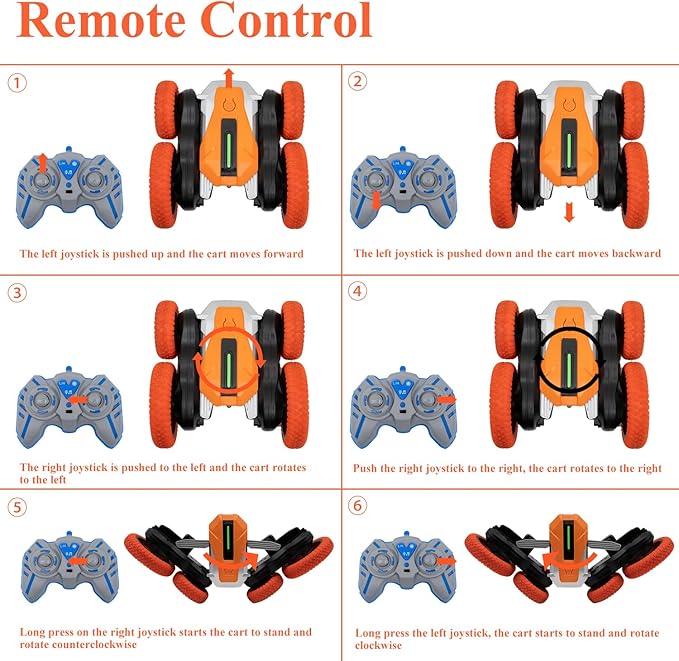 Remote Control

①

The left joystick is pushed up and the cart moves forward

②

The left joystick is pushed down and the cart moves backward

③

The right joystick is pushed to the left and the cart rotates to the left

④

Push the right joystick to the right, the cart rotates to the right

⑤

Long press on the right joystick starts the cart to stand and rotate counterclockwise

⑥

Long press the left joystick, the cart starts to stand and rotate clockwise