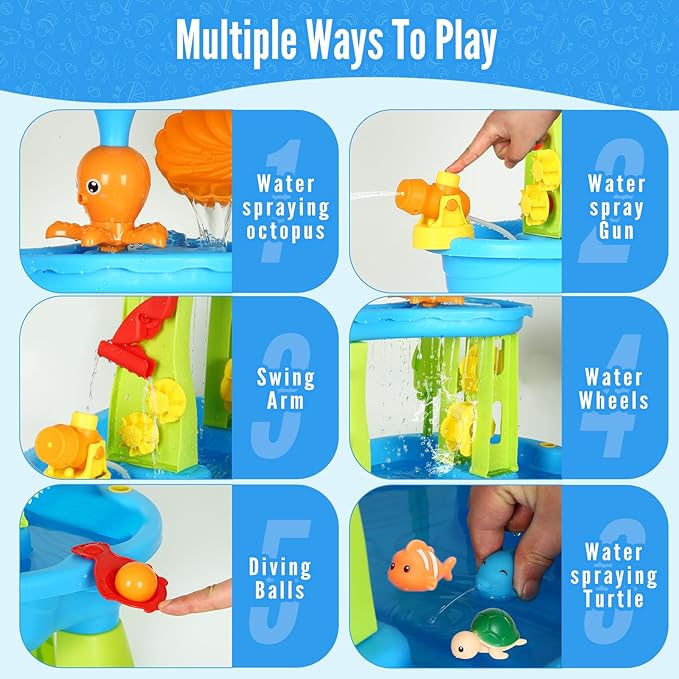 Multiple Ways To Play

1
Water spraying octopus

2
Water spray Gun

3
Swing Arm

4
Water Wheels

5
Diving Balls

6
Water spraying Turtle