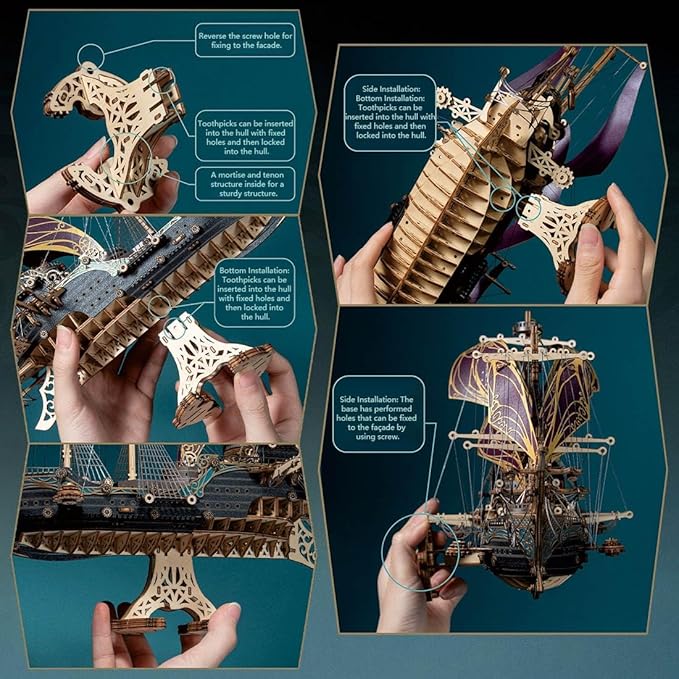 Reverse the screw hole for fixing to the facade.

Toothpicks can be inserted into the hull with fixed holes and then locked into the hull.

A mortise and tenon structure inside for a sturdy structure.

Bottom Installation: Toothpicks can be inserted into the hull with fixed holes and then locked into the hull.

Side Installation: Bottom Installation: Toothpicks can be inserted into the hull with fixed holes and then locked into the hull.

Side Installation: The base has performed holes that can be fixed to the façade by using screw.