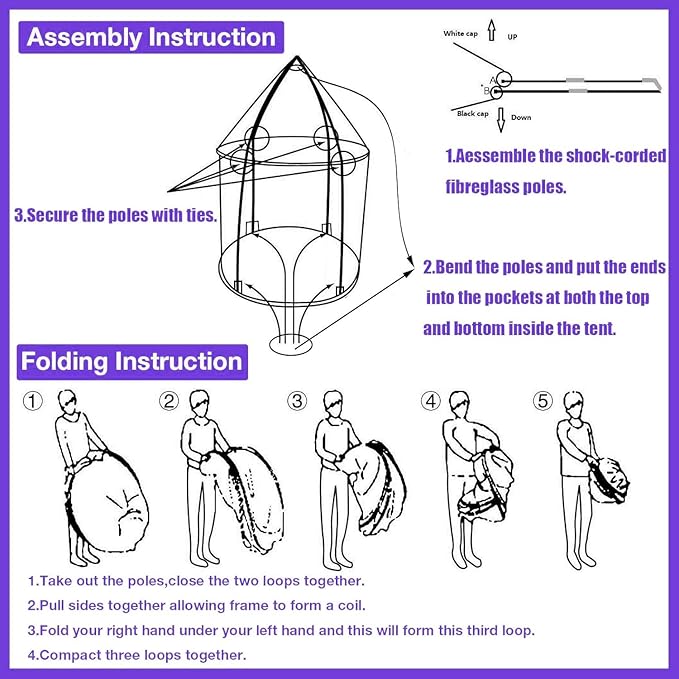 Assembly Instruction

White cap UP

A

B

Black cap Down

1.Aessemble the shock-corded fibreglass poles.

3.Secure the poles with ties.

2.Bend the poles and put the ends into the pockets at both the top and bottom inside the tent.

Folding Instruction

①

②

③

④

⑤

1.Take out the poles,close the two loops together.

2.Pull sides together allowing frame to form a coil.

3.Fold your right hand under your left hand and this will form this third loop.

4.Compact three loops together.