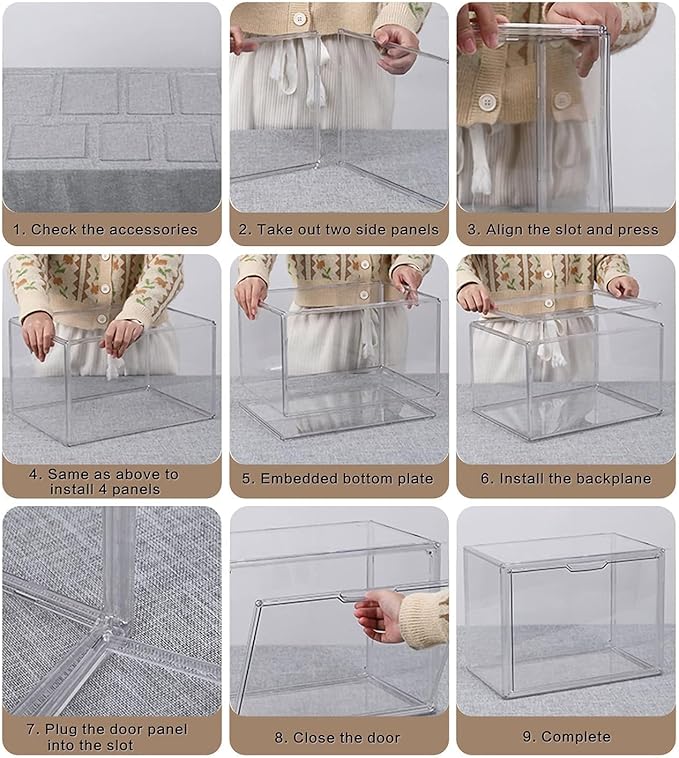 1. Check the accessories

2. Take out two side panels

3. Align the slot and press

4. Same as above to install 4 panels

5. Embedded bottom plate

6. Install the backplane

7. Plug the door panel into the slot

8. Close the door

9. Complete