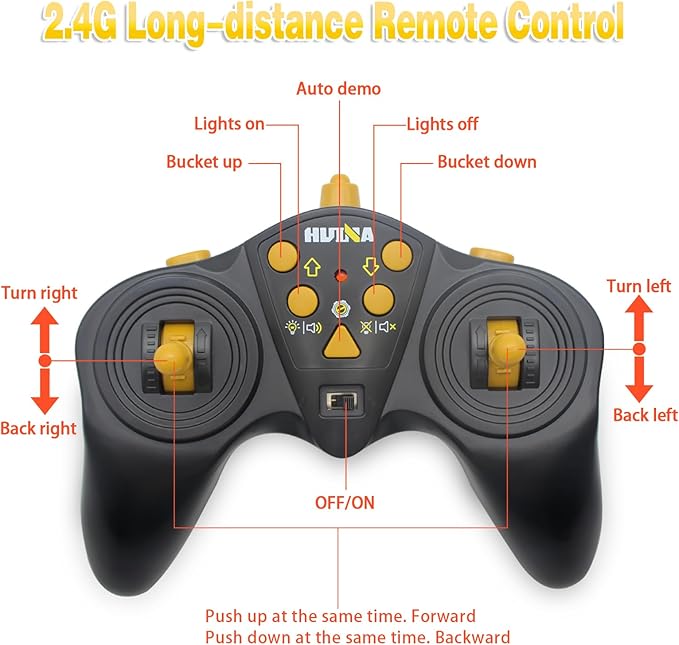 2.4G Long-distance Remote Control

Auto demo

Lights on

Lights off

Bucket up

Bucket down

HUINA

Turn right

Back right

Turn left

Back left

OFF/ON

Push up at the same time. Forward
Push down at the same time. Backward