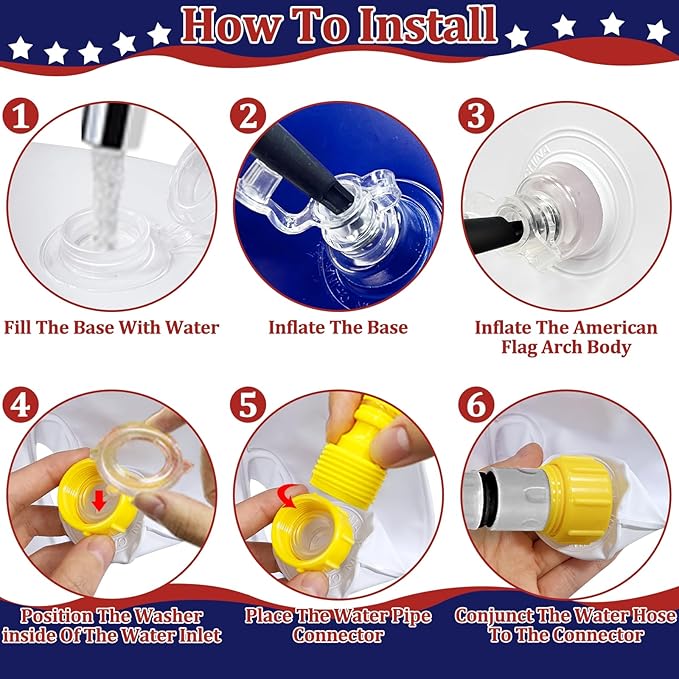 How To Install

1
Fill The Base With Water

2
Inflate The Base

3
Inflate The American Flag Arch Body

4
Position The Washer inside Of The Water Inlet

5
Place The Water Pipe Connector

6
Conjunct The Water Hose To The Connector