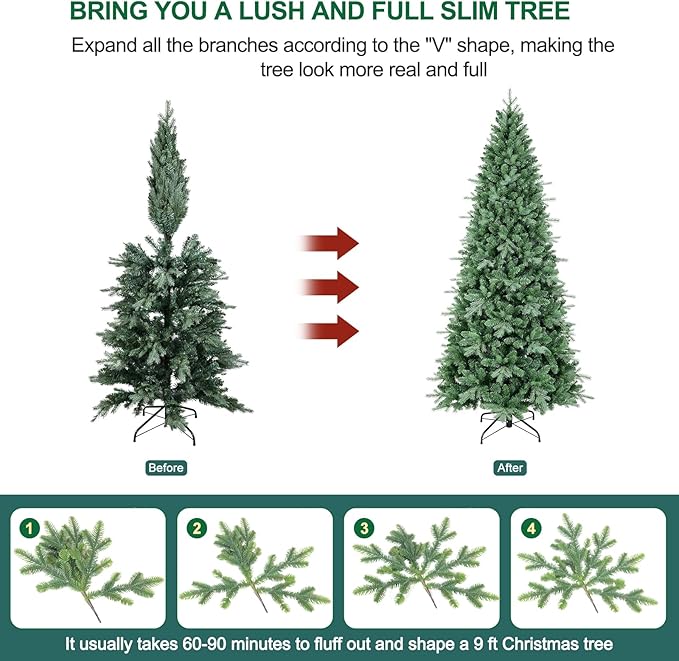 BRING YOU A LUSH AND FULL SLIM TREE

Expand all the branches according to the "V" shape, making the tree look more real and full

Before

After

1

2

3

4

It usually takes 60-90 minutes to fluff out and shape a 9 ft Christmas tree