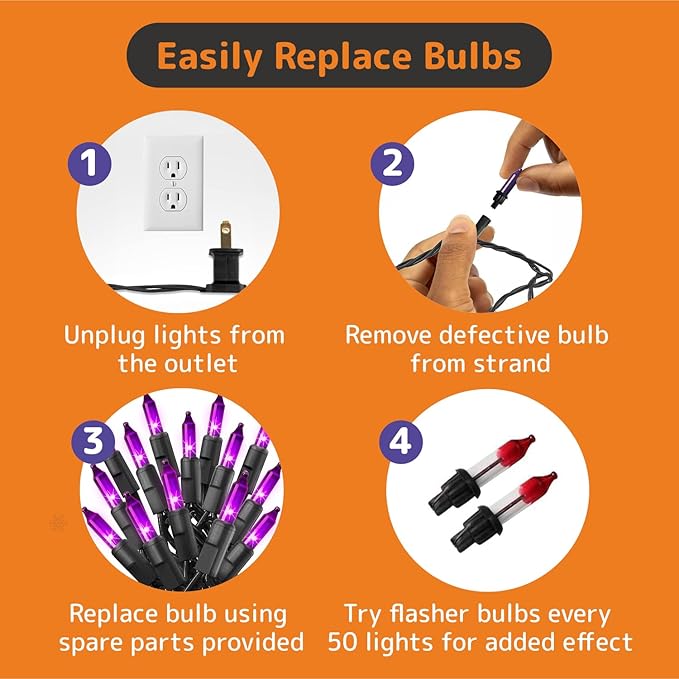 Easily Replace Bulbs

1

Unplug lights from the outlet

2

Remove defective bulb from strand

3

Replace bulb using spare parts provided

4

Try flasher bulbs every 50 lights for added effect