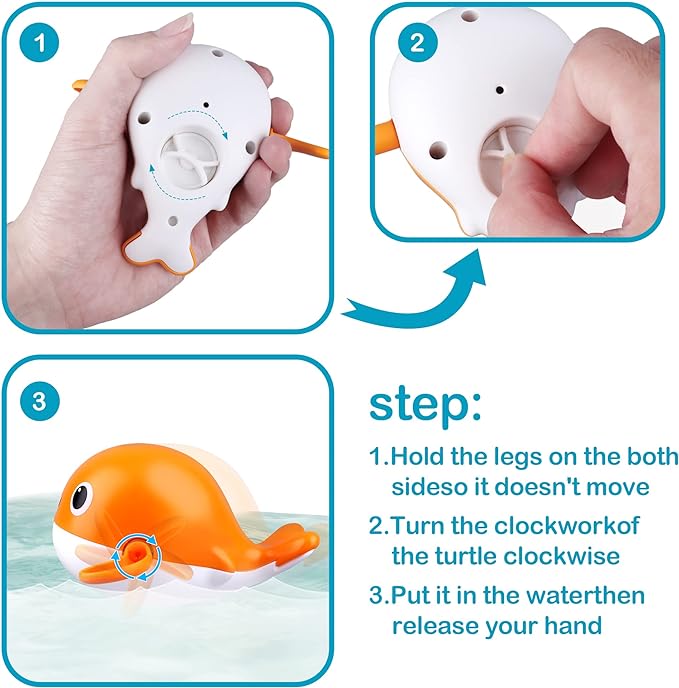 1

2

3

step:

1.Hold the legs on the both sideso it doesn't move

2.Turn the clockworkof the turtle clockwise

3.Put it in the waterthen release your hand