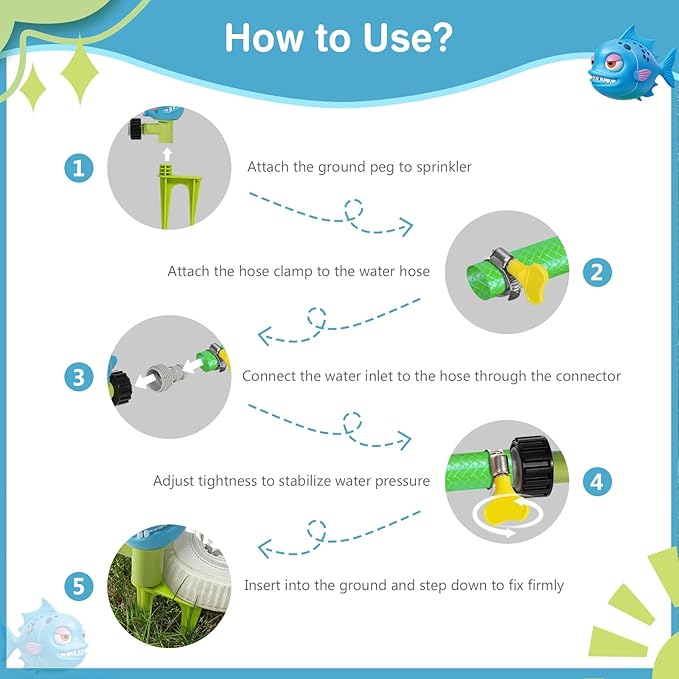 How to Use?

1 Attach the ground peg to sprinkler

Attach the hose clamp to the water hose 2

3 Connect the water inlet to the hose through the connector

Adjust tightness to stabilize water pressure 4

5 Insert into the ground and step down to fix firmly