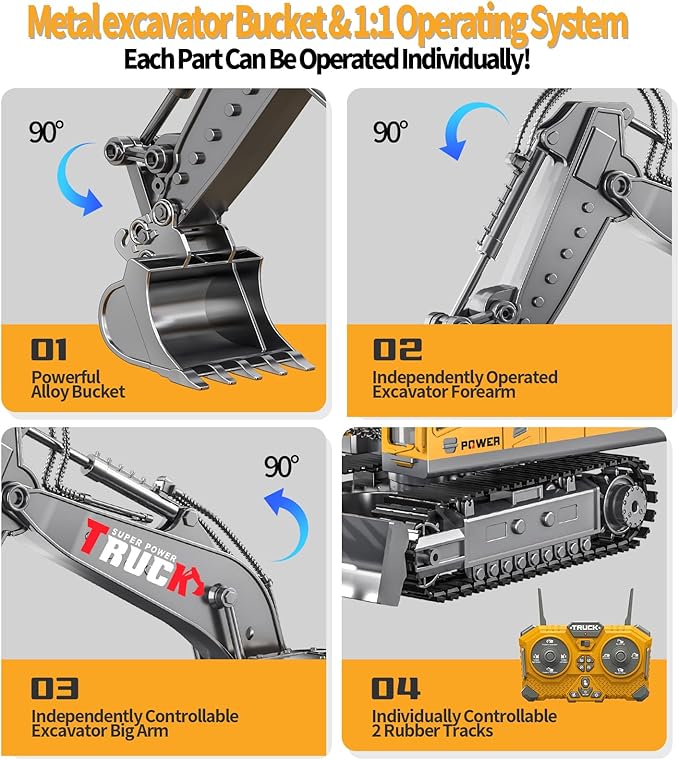 Metal excavator Bucket & 1:1 Operating System
Each Part Can Be Operated Individually!

90°

01
Powerful Alloy Bucket

90°

02
Independently Operated Excavator Forearm

90°

SUPER POWER
TRUCK

03
Independently Controllable Excavator Big Arm

POWER

TRUCK

04
Individually Controllable 2 Rubber Tracks