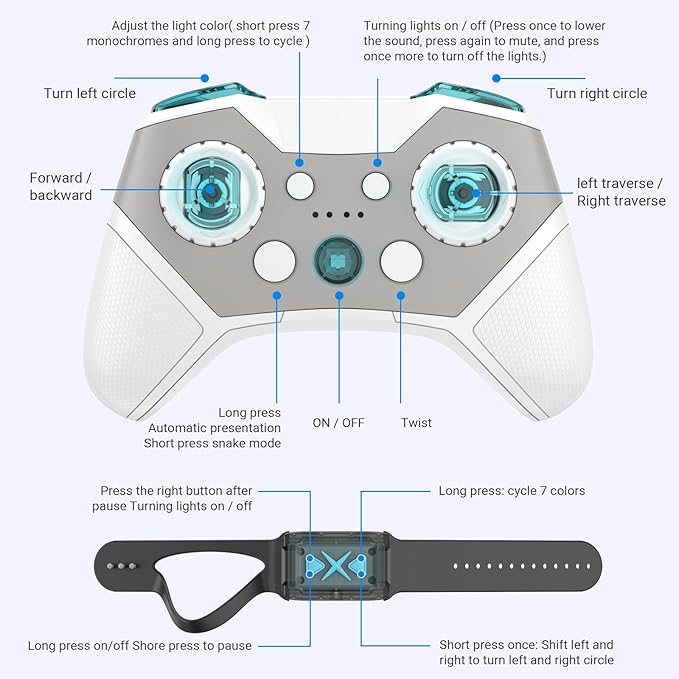 Adjust the light color( short press 7 monochromes and long press to cycle )

Turning lights on / off (Press once to lower the sound, press again to mute, and press once more to turn off the lights.)

Turn left circle

Turn right circle

Forward / backward

left traverse / Right traverse

Long press Automatic presentation Short press snake mode

ON / OFF

Twist

Press the right button after pause Turning lights on / off

Long press: cycle 7 colors

Long press on/off Shore press to pause

Short press once: Shift left and right to turn left and right circle