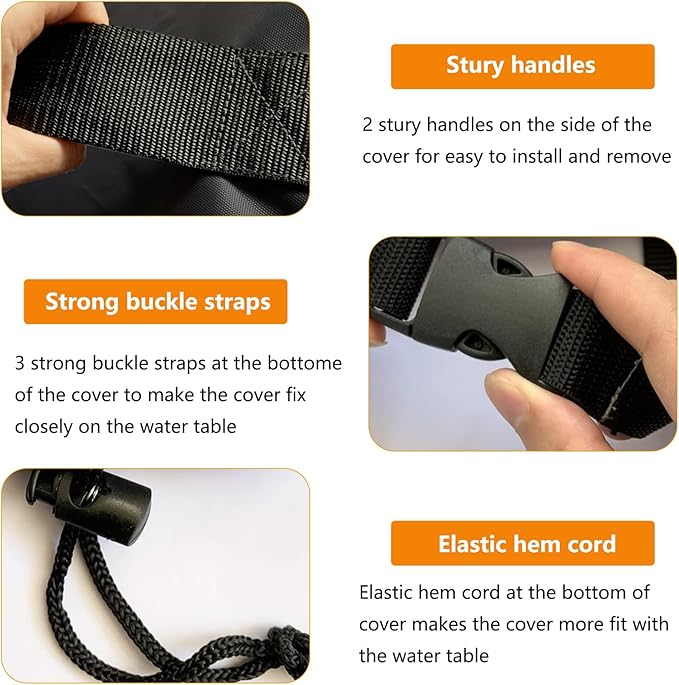 Stury handles

2 stury handles on the side of the cover for easy to install and remove

Strong buckle straps

3 strong buckle straps at the bottome of the cover to make the cover fix closely on the water table

Elastic hem cord

Elastic hem cord at the bottom of cover makes the cover more fit with the water table