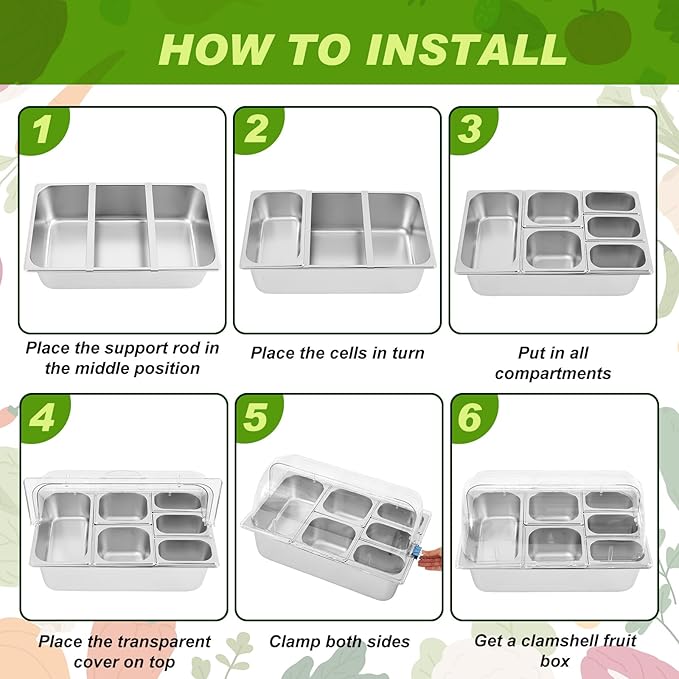 HOW TO INSTALL

1

Place the support rod in the middle position

2

Place the cells in turn

3

Put in all compartments

4

Place the transparent cover on top

5

Clamp both sides

6

Get a clamshell fruit box