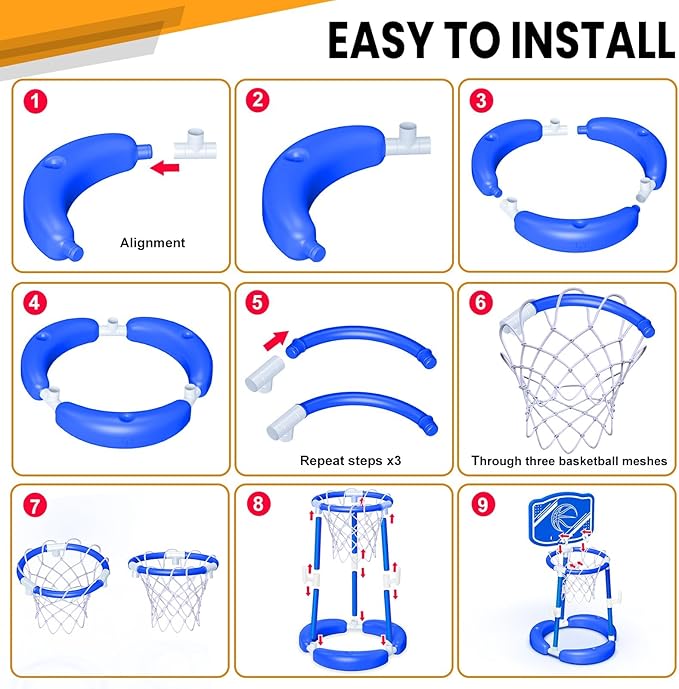 EASY TO INSTALL

1
Alignment

2

3

4

5
Repeat steps x3

6
Through three basketball meshes

7

8

9