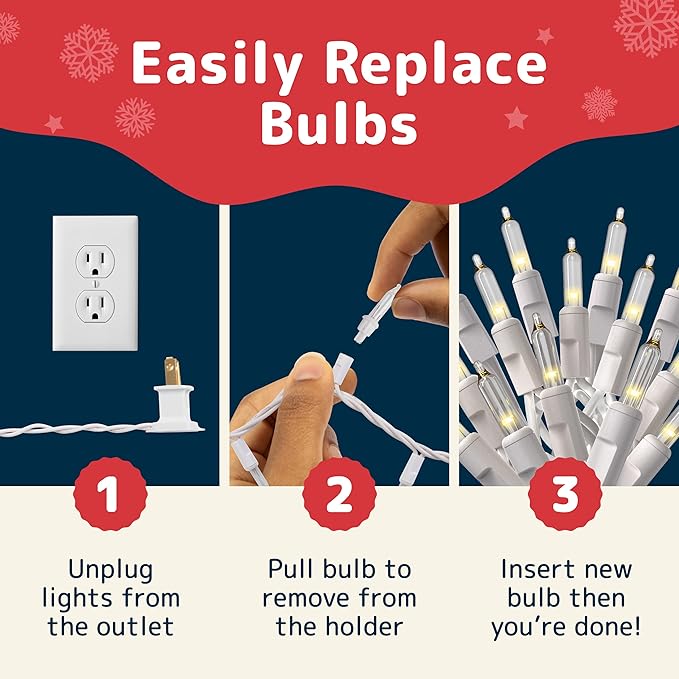 Easily Replace Bulbs

1

Unplug lights from the outlet

2

Pull bulb to remove from the holder

3

Insert new bulb then you're done!