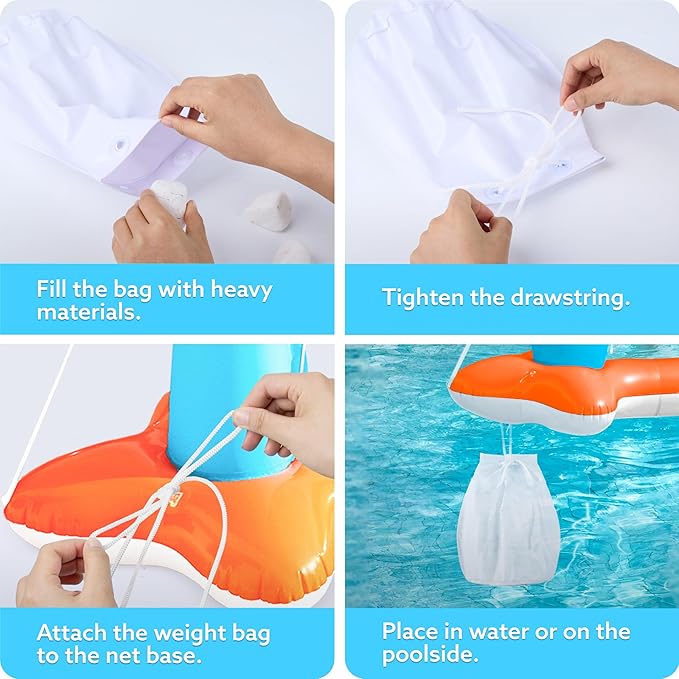 Fill the bag with heavy materials.

Tighten the drawstring.

Attach the weight bag to the net base.

Place in water or on the poolside.