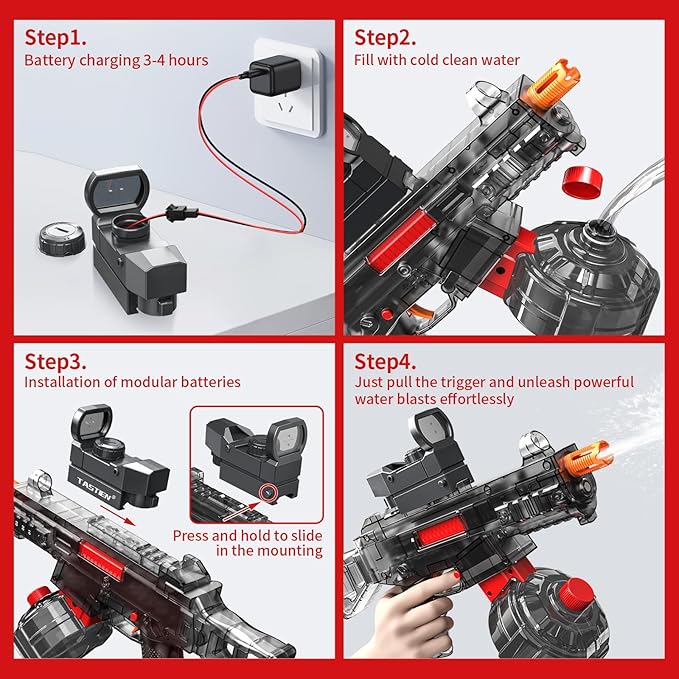 Step1.
Battery charging 3-4 hours

Step2.
Fill with cold clean water

Step3.
Installation of modular batteries

TASTIEN

Press and hold to slide in the mounting

Step4.
Just pull the trigger and unleash powerful water blasts effortlessly