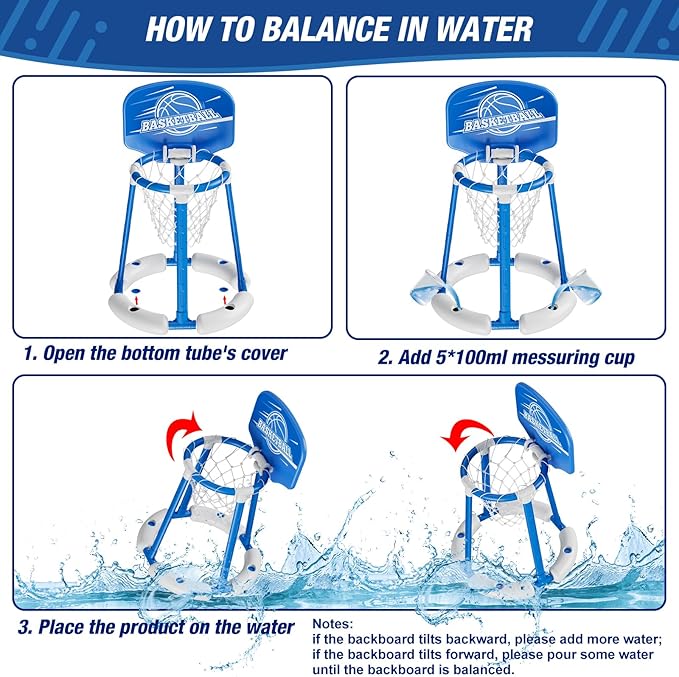 HOW TO BALANCE IN WATER

BASKETBALL

BASKETBALL

1. Open the bottom tube's cover

2. Add 5*100ml messuring cup

BASKETBALL

BASKETBALL

3. Place the product on the water

Notes:
if the backboard tilts backward, please add more water;
if the backboard tilts forward, please pour some water until the backboard is balanced.