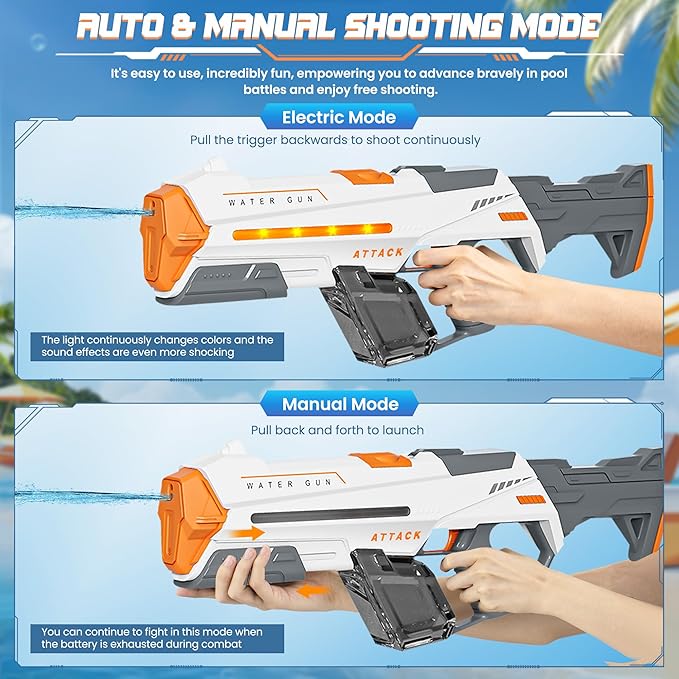 AUTO & MANUAL SHOOTING MODE

It's easy to use, incredibly fun, empowering you to advance bravely in pool battles and enjoy free shooting.

Electric Mode

Pull the trigger backwards to shoot continuously

WATER GUN

ATTACK

The light continuously changes colors and the sound effects are even more shocking

Manual Mode

Pull back and forth to launch

WATER GUN

ATTACK

You can continue to fight in this mode when the battery is exhausted during combat