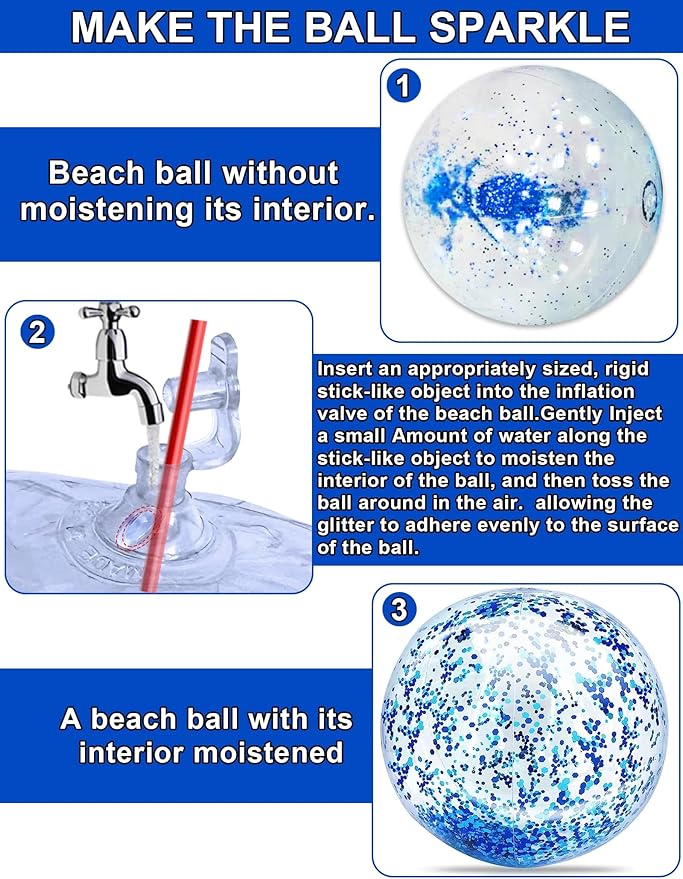 MAKE THE BALL SPARKLE

1

Beach ball without moistening its interior.

2

Insert an appropriately sized, rigid stick-like object into the inflation valve of the beach ball.Gently Inject a small Amount of water along the stick-like object to moisten the interior of the ball, and then toss the ball around in the air.  allowing the glitter to adhere evenly to the surface of the ball.

3

A beach ball with its interior moistened