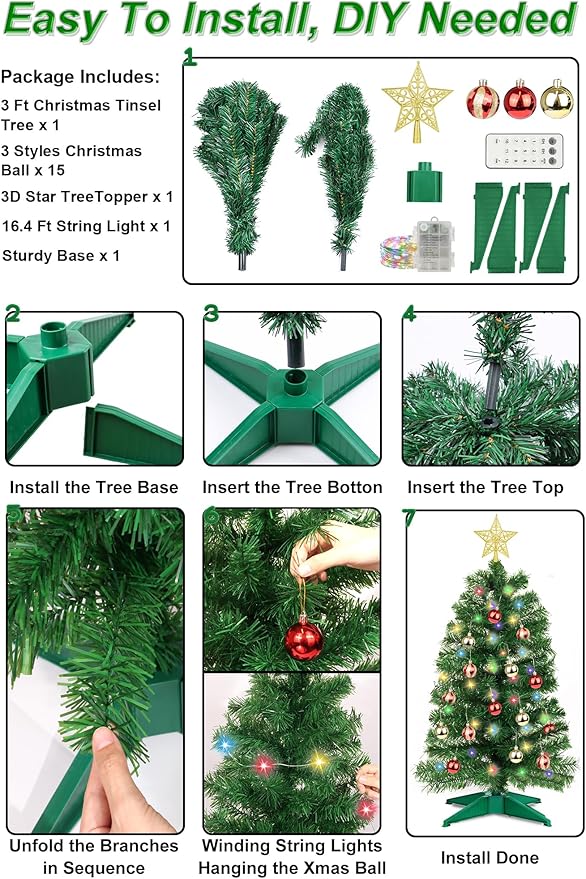 Easy To Install, DIY Needed

Package Includes:

3 Ft Christmas Tinsel Tree x 1

3 Styles Christmas Ball x 15

3D Star TreeTopper x 1

16.4 Ft String Light x 1

Sturdy Base x 1

1

2

Install the Tree Base

3

Insert the Tree Botton

4

Insert the Tree Top

5

Unfold the Branches in Sequence

6

Winding String Lights Hanging the Xmas Ball

7

Install Done