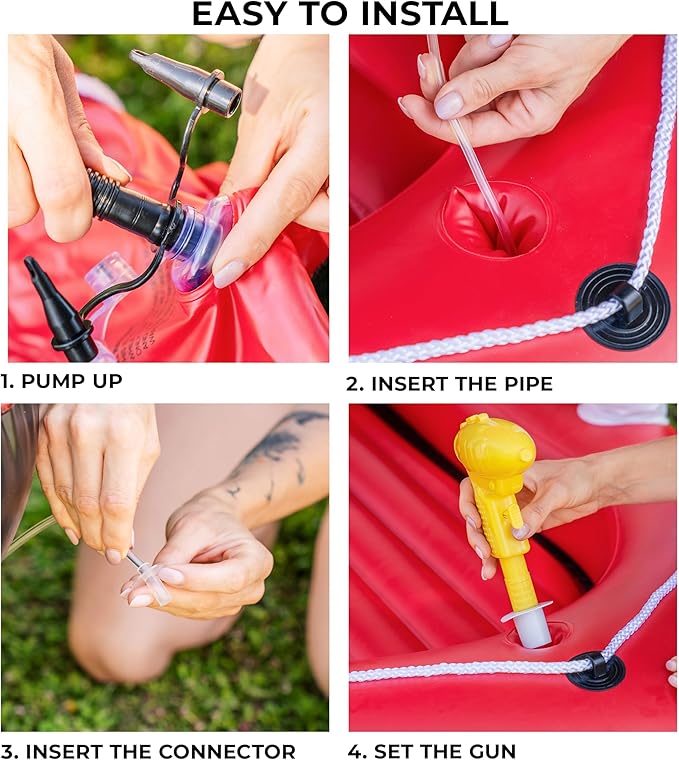 EASY TO INSTALL

1. PUMP UP

2. INSERT THE PIPE

3. INSERT THE CONNECTOR

4. SET THE GUN