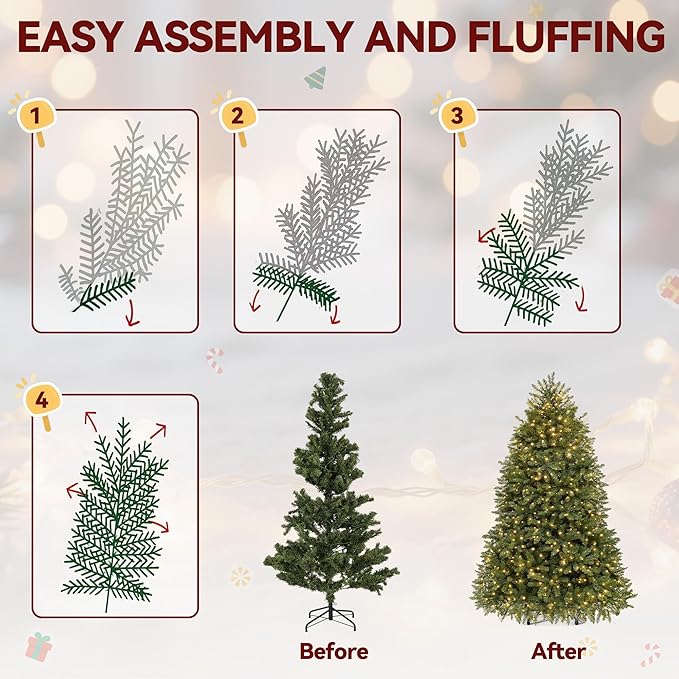 EASY ASSEMBLY AND FLUFFING

1

2

3

4

Before

After