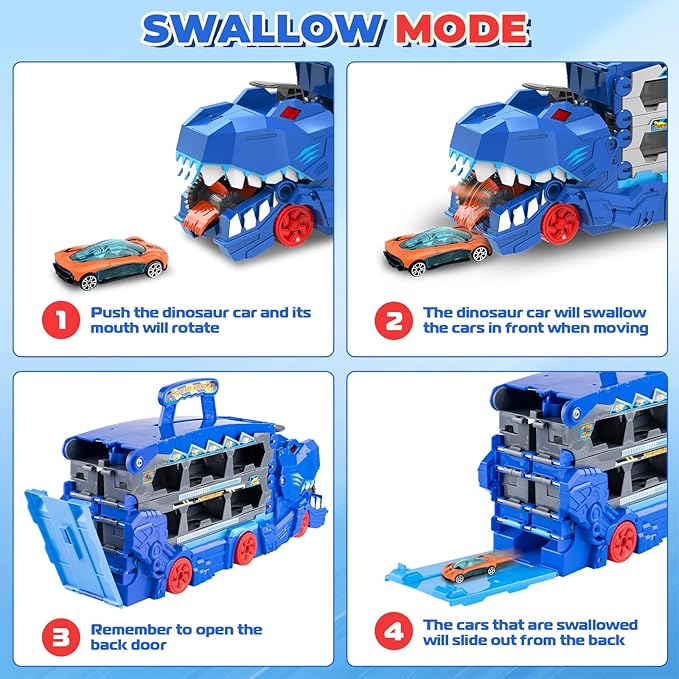 SWALLOW MODE

1 Push the dinosaur car and its mouth will rotate

2 The dinosaur car will swallow the cars in front when moving

3 Remember to open the back door

4 The cars that are swallowed will slide out from the back