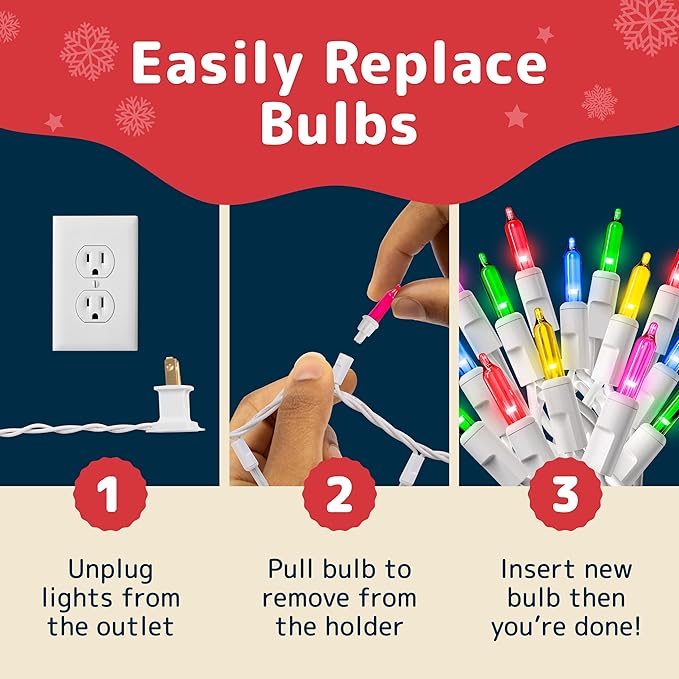 Easily Replace Bulbs

1

Unplug lights from the outlet

2

Pull bulb to remove from the holder

3

Insert new bulb then you're done!