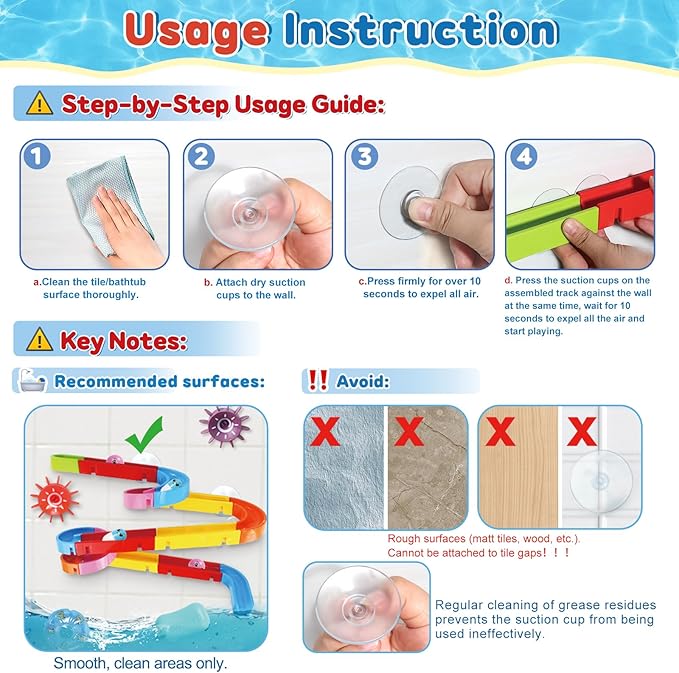 Usage Instruction

Step-by-Step Usage Guide:

1
a.Clean the tile/bathtub surface thoroughly.

2
b. Attach dry suction cups to the wall.

3
c.Press firmly for over 10 seconds to expel all air.

4
d. Press the suction cups on the assembled track against the wall at the same time, wait for 10 seconds to expel all the air and start playing.

Key Notes:

Recommended surfaces:

Smooth, clean areas only.

!! Avoid:

X X X X

Rough surfaces (matt tiles, wood, etc.).
Cannot be attached to tile gaps！！！

Regular cleaning of grease residues prevents the suction cup from being used ineffectively.