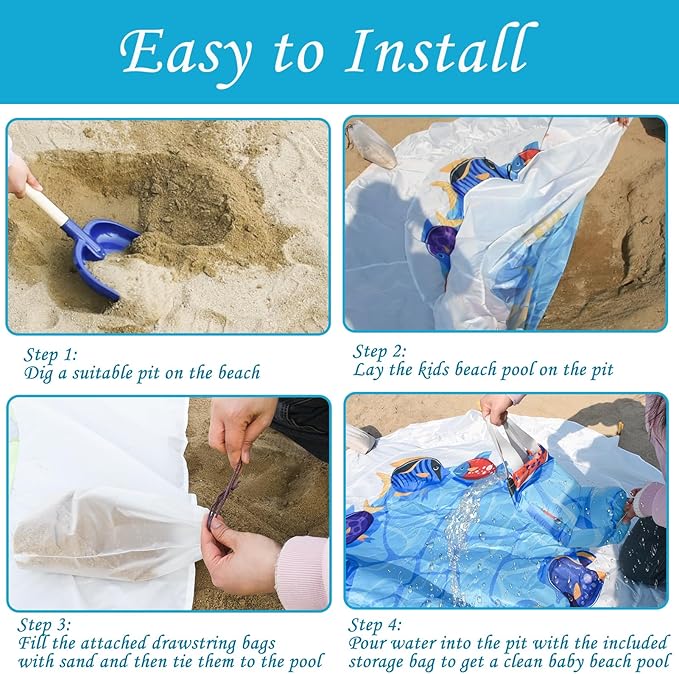 Easy to Install

Step 1:
Dig a suitable pit on the beach

Step 2:
Lay the kids beach pool on the pit

Step 3:
Fill the attached drawstring bags with sand and then tie them to the pool

Step 4:
Pour water into the pit with the included storage bag to get a clean baby beach pool