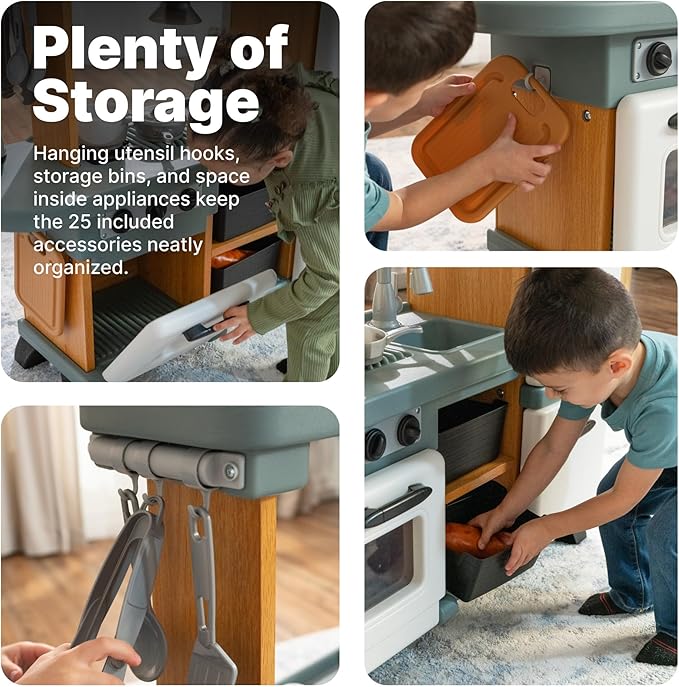 Plenty of Storage

Hanging utensil hooks, storage bins, and space inside appliances keep the 25 included accessories neatly organized.