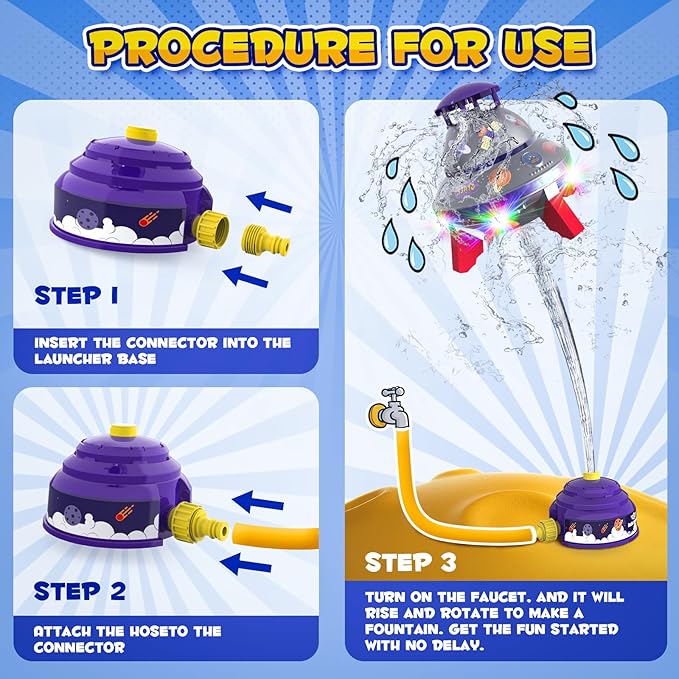 PROCEDURE FOR USE

STEP 1

INSERT THE CONNECTOR INTO THE LAUNCHER BASE

STEP 2

ATTACH THE HOSETO THE CONNECTOR

STEP 3

TURN ON THE FAUCET. AND IT WILL RISE AND ROTATE TO MAKE A FOUNTAIN. GET THE FUN STARTED WITH NO DELAY.