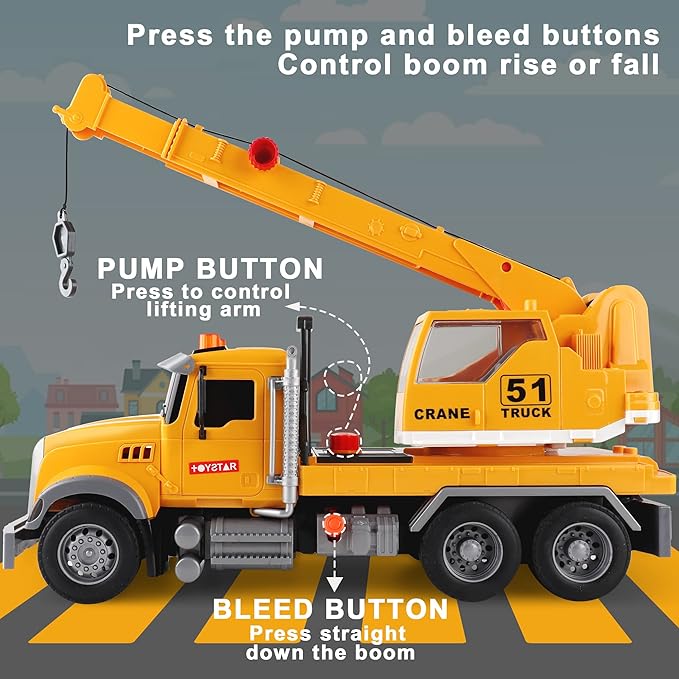 Press the pump and bleed buttons
Control boom rise or fall

PUMP BUTTON
Press to control lifting arm

51
CRANE TRUCK

TOYSTAR

BLEED BUTTON
Press straight down the boom