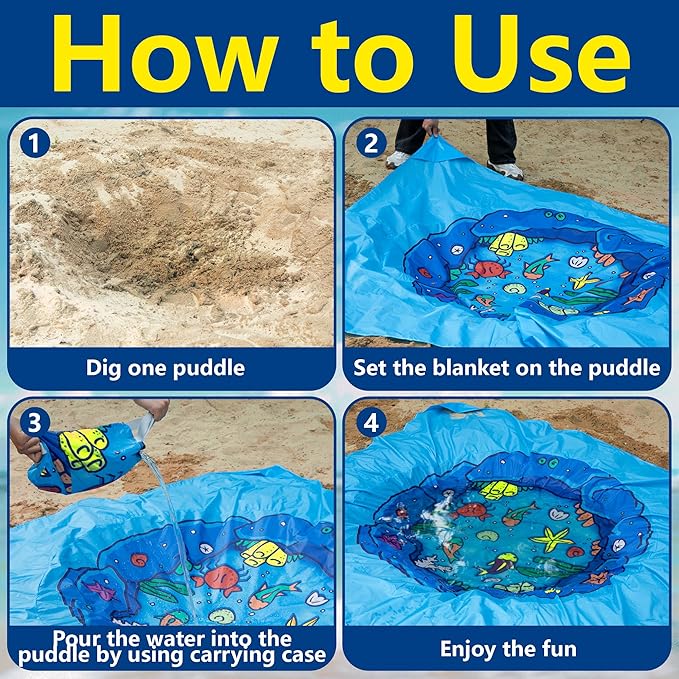 How to Use

1

Dig one puddle

2

Set the blanket on the puddle

3

Pour the water into the puddle by using carrying case

4

Enjoy the fun