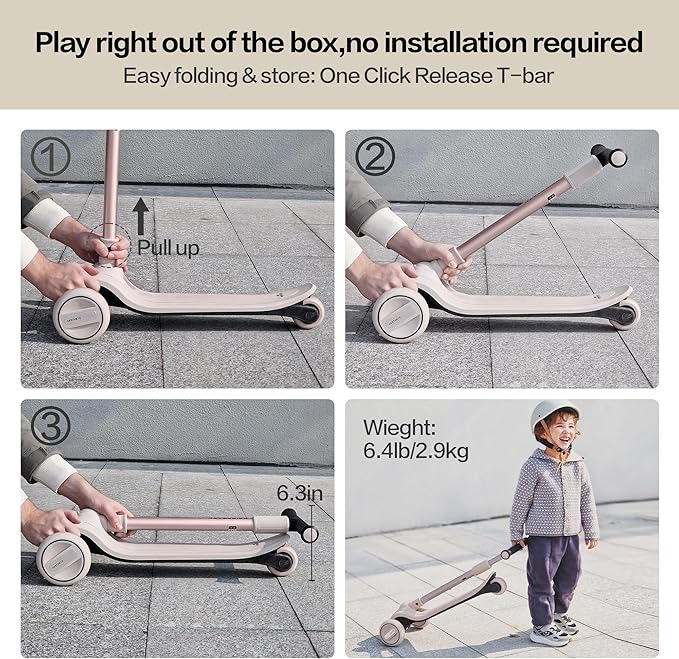 Play right out of the box,no installation required

Easy folding & store: One Click Release T-bar

①

Pull up

②

③

6.3in

Wieght:
6.4lb/2.9kg